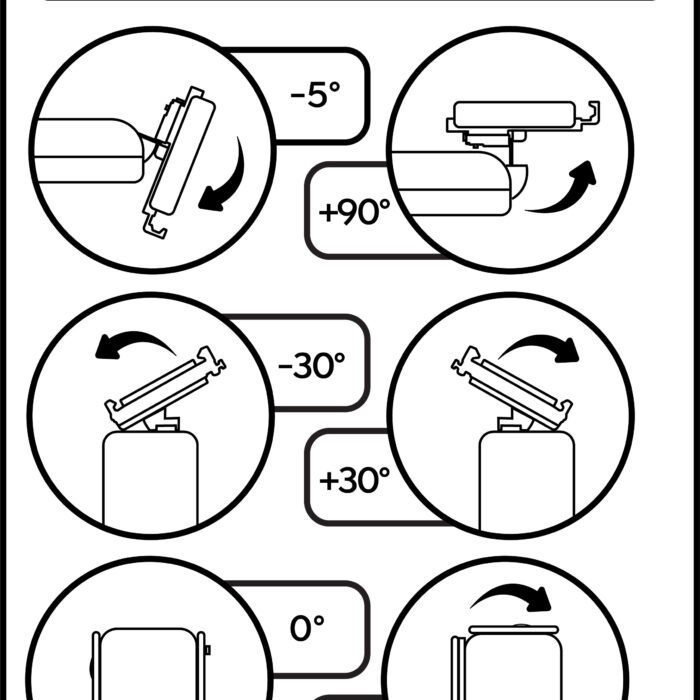 -5°

+90°

-30°

+30°

0°